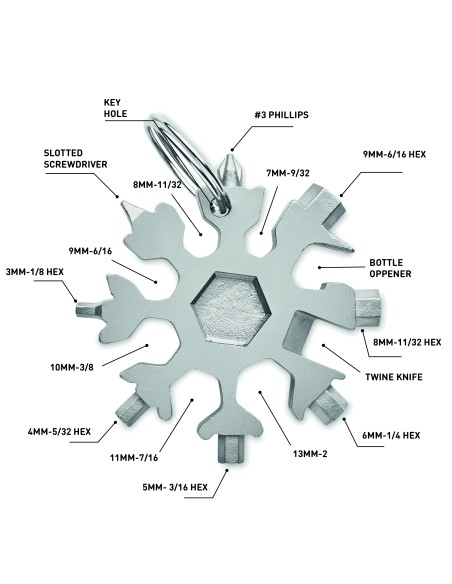 KEY HOLE

#3 PHILLIPS

SLOTTED SCREWDRIVER

9MM-6/16 HEX

8MM-11/32

7MM-9/32

9MM-6/16

BOTTLE OPPENER

3MM-1/8 HEX

8MM-11/32 HEX

10MM-3/8

TWINE KNIFE

4MM-5/32 HEX

6MM-1/4 HEX

11MM-7/16

13MM-2

5MM- 3/16 HEX